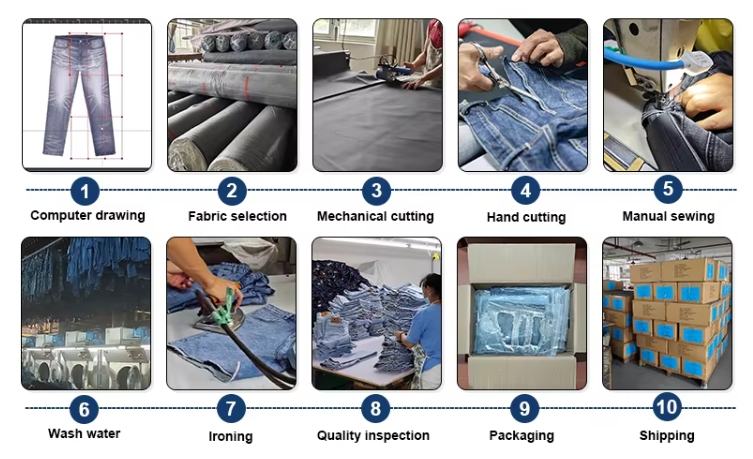 1
Computer drawing

2
Fabric selection

3
Mechanical cutting

4
Hand cutting

5
Manual sewing

6
Wash water

7
Ironing

8
Quality inspection

9
Packaging

10
Shipping