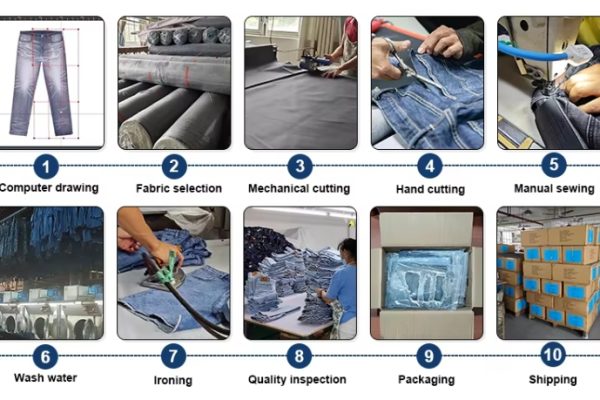 1
Computer drawing
2
Fabric selection
3
Mechanical cutting
4
Hand cutting
5
Manual sewing
6
Wash water
7
Ironing
8
Quality inspection
9
Packaging
10
Shipping