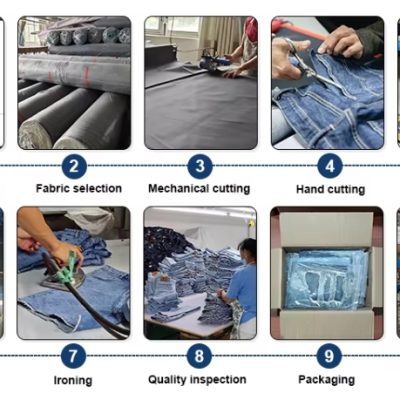 2
Fabric selection

3
Mechanical cutting

4
Hand cutting

7
Ironing

8
Quality inspection

9
Packaging